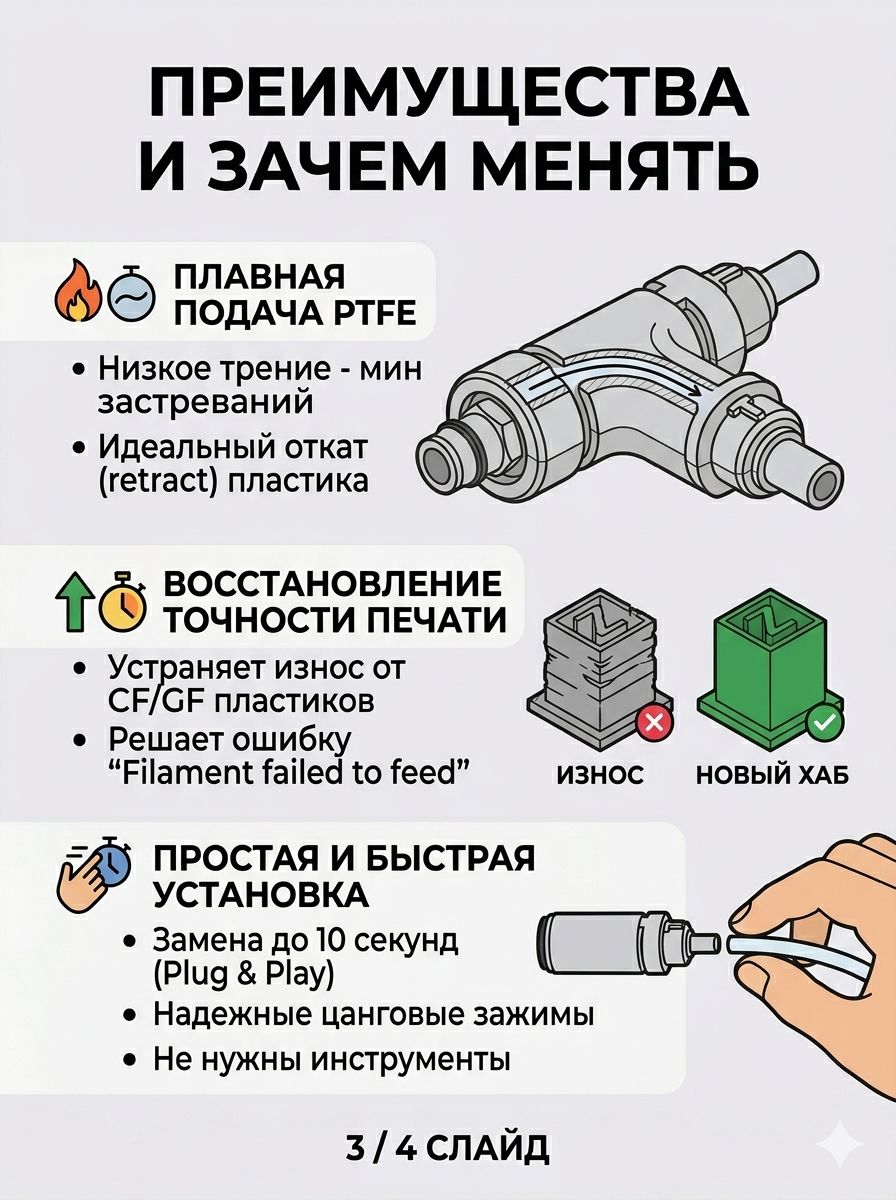 ПРЕИМУЩЕСТВА И ЗАЧЕМ МЕНЯТЬ

ПЛАВНАЯ ПОДАЧА PTFE

• Низкое трение - мин застреваний
• Идеальный откат (retract) пластика

ВОССТАНОВЛЕНИЕ ТОЧНОСТИ ПЕЧАТИ

• Устраняет износ от CF/GF пластиков
• Решает ошибку "Filament failed to feed"

ИЗНОС

НОВЫЙ ХАБ

ПРОСТАЯ И БЫСТРАЯ УСТАНОВКА

• Замена до 10 секунд (Plug & Play)
• Надежные цанговые зажимы
• Не нужны инструменты

3 / 4 СЛАЙД